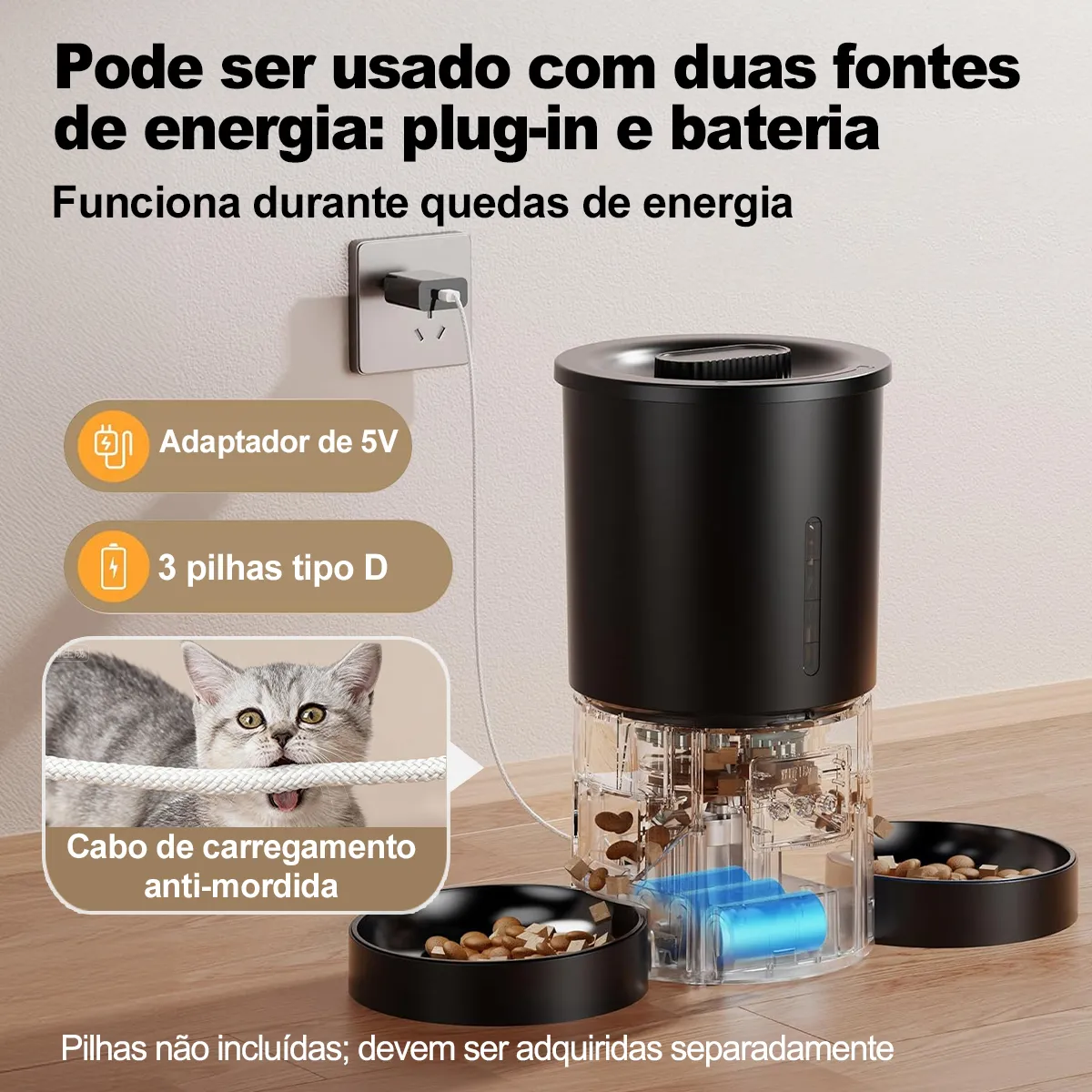 Pode ser usado com duas fontes de energia: plug-in e bateria

Funciona durante quedas de energia

Adaptador de 5V

3 pilhas tipo D

Cabo de carregamento anti-mordida

Pilhas não incluídas; devem ser adquiridas separadamente